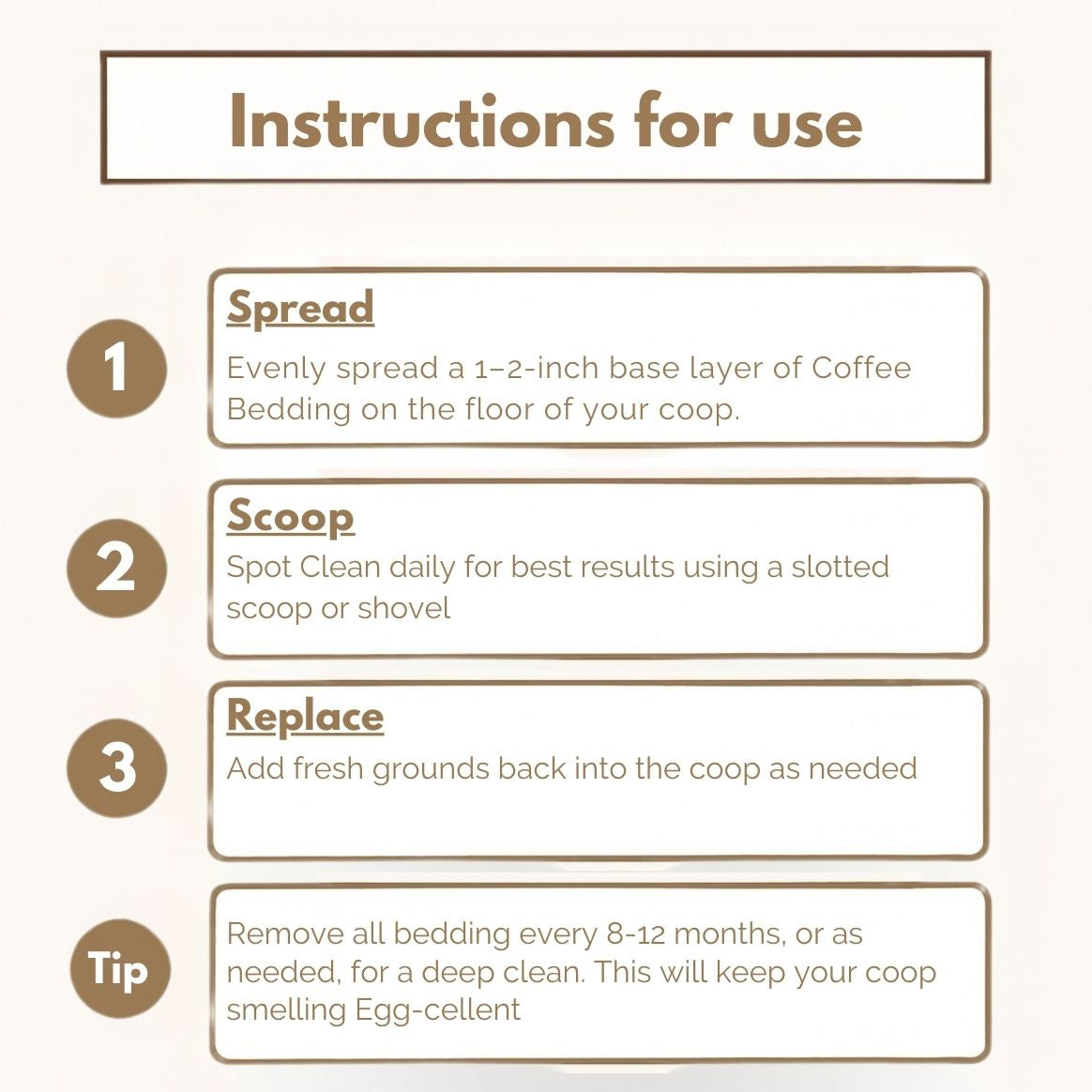 Instructions for use

1

Spread

Evenly spread a 1–2-inch base layer of Coffee Bedding on the floor of your coop.

2

Scoop

Spot Clean daily for best results using a slotted scoop or shovel

3

Replace

Add fresh grounds back into the coop as needed

Tip

Remove all bedding every 8-12 months, or as needed, for a deep clean. This will keep your coop smelling Egg-cellent